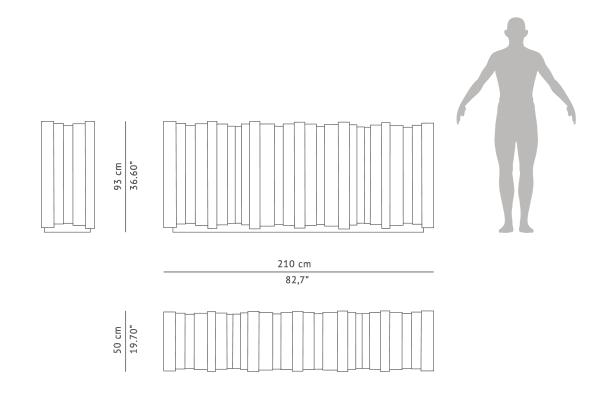 93 cm
36.60"

210 cm
82,7"

50 cm
19.70"